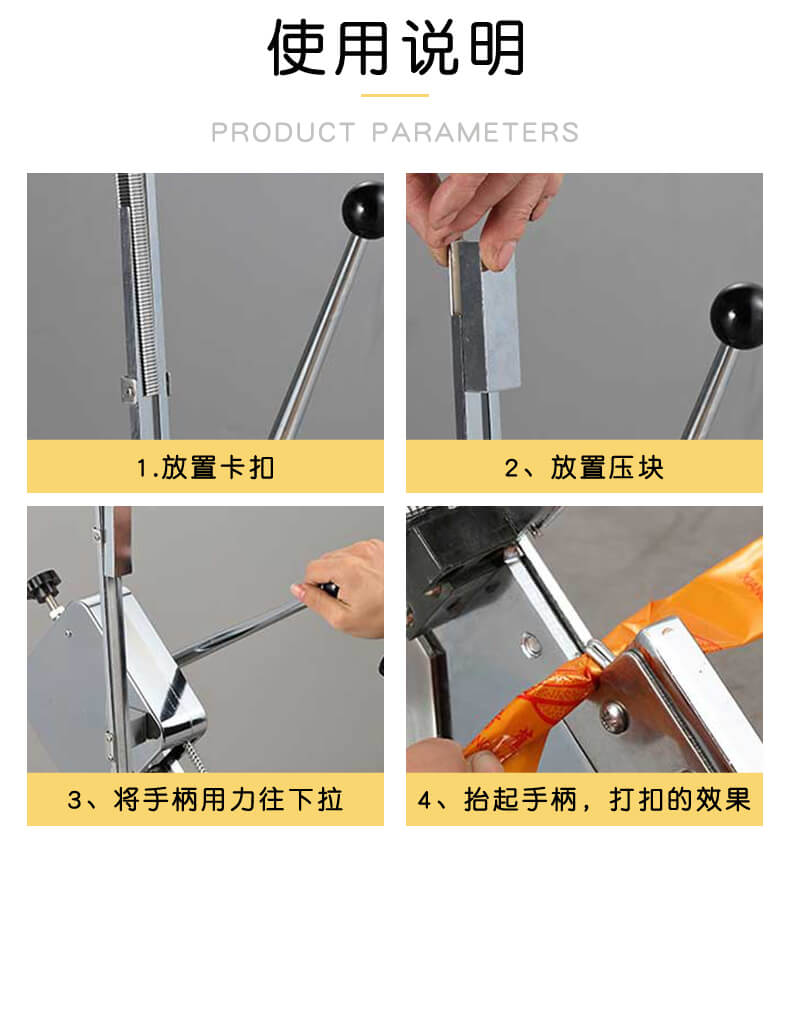 使用说明

PRODUCT PARAMETERS

1.放置卡扣

2、放置压块

3、将手柄用力往下拉

4、抬起手柄，打扣的效果